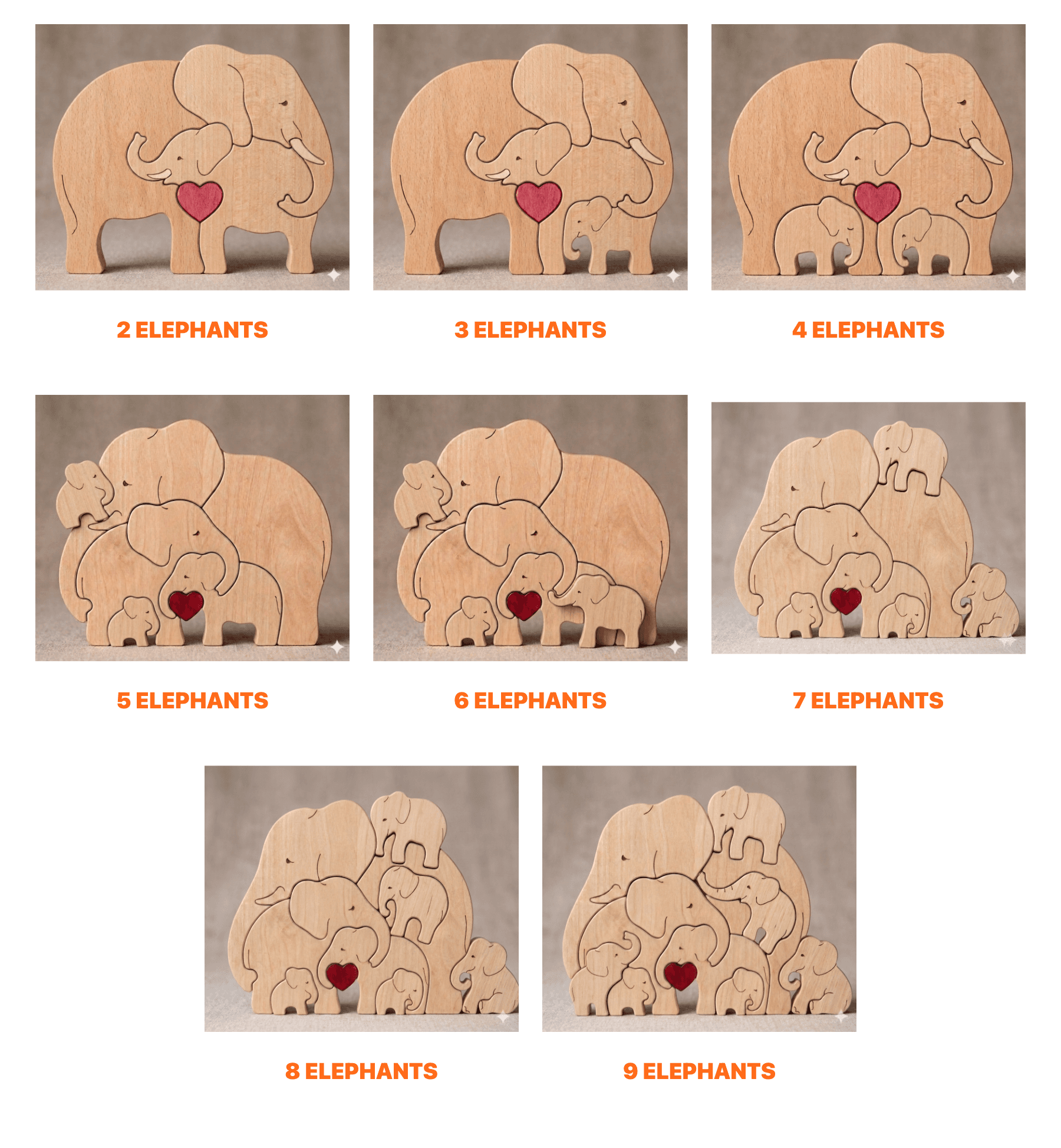 2 ELEPHANTS

3 ELEPHANTS

4 ELEPHANTS

5 ELEPHANTS

6 ELEPHANTS

7 ELEPHANTS

8 ELEPHANTS

9 ELEPHANTS