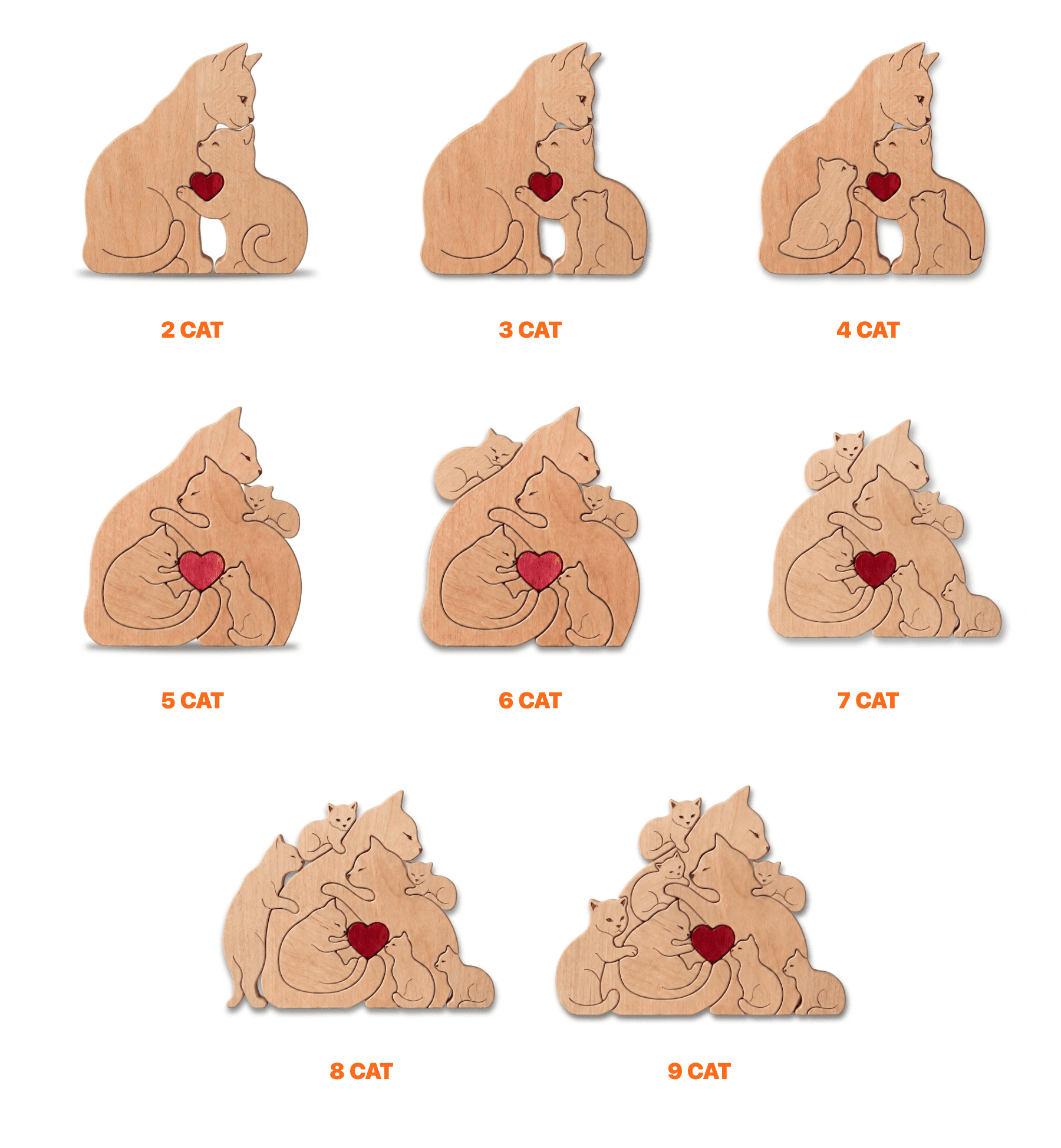 2 CAT

3 CAT

4 CAT

5 CAT

6 CAT

7 CAT

8 CAT

9 CAT